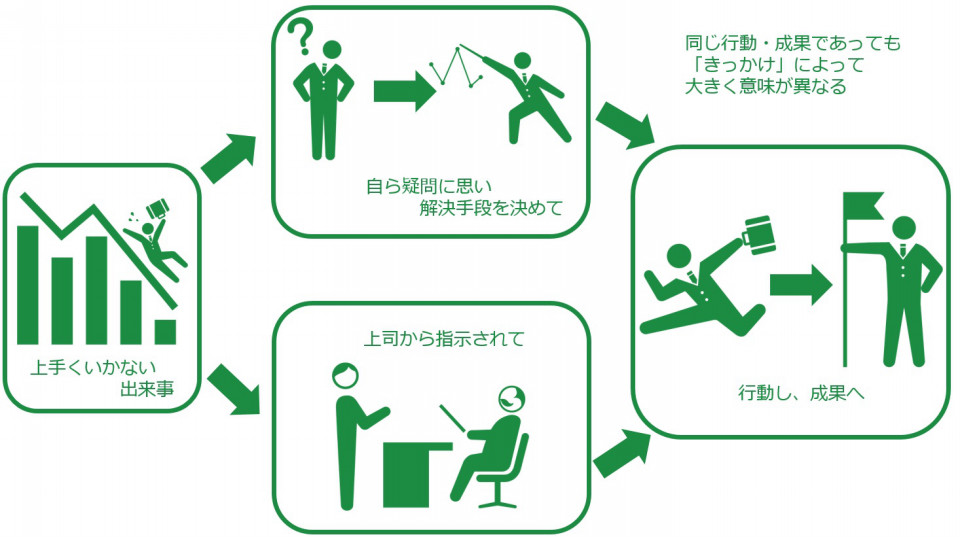 上手くいかない
出来事

?

自ら疑問に思い
解決手段を決めて

上司から指示されて

同じ行動・成果であっても
「きっかけ」によって
大きく意味が異なる

行動し、成果へ