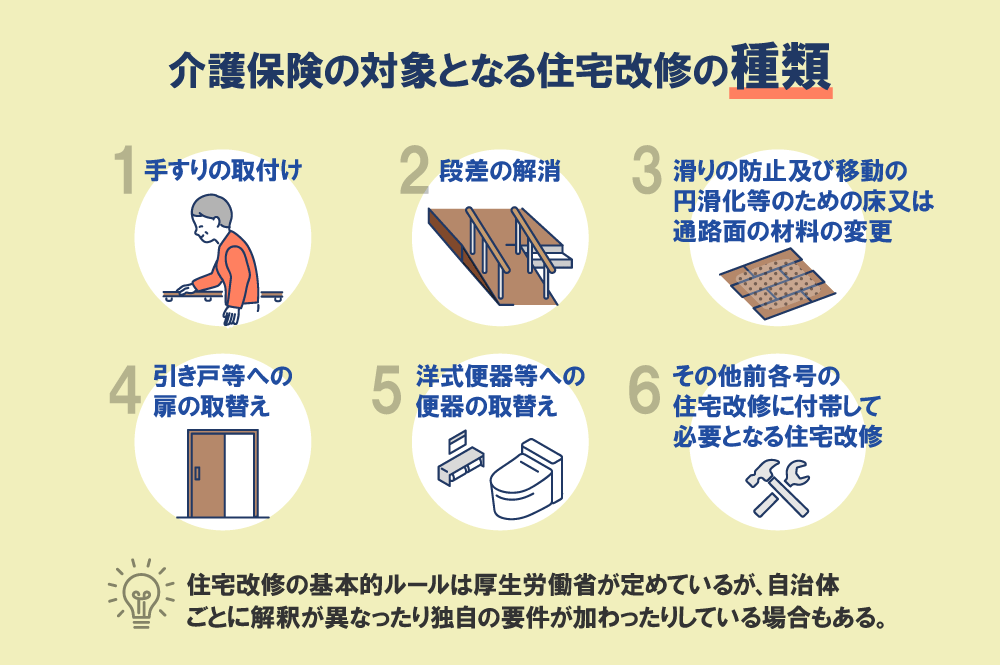 介護保険の対象となる住宅改修の種類

1 手すりの取付け

2 段差の解消

3 滑りの防止及び移動の円滑化等のための床又は通路面の材料の変更

4 引き戸等への扉の取替え

5 洋式便器等への便器の取替え

6 その他前各号の住宅改修に付帯して必要となる住宅改修

住宅改修の基本的ルールは厚生労働省が定めているが、自治体ごとに解釈が異なったり独自の要件が加わったりしている場合もある。