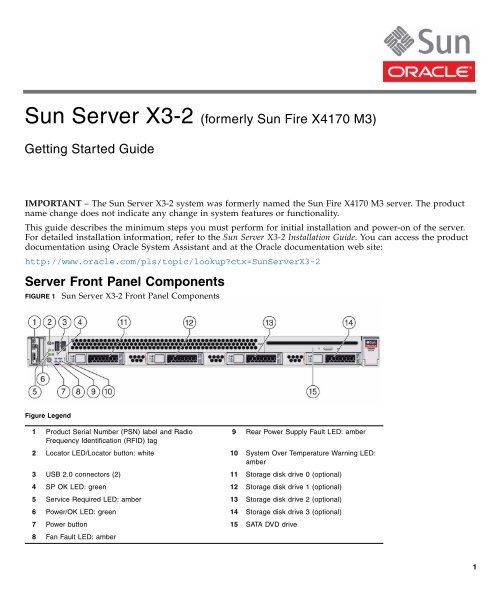 Sun
ORACLE

Sun Server X3-2 (formerly Sun Fire X4170 M3)

Getting Started Guide

IMPORTANT – The Sun Server X3-2 system was formerly named the Sun Fire X4170 M3 server. The product name change does not indicate any change in system features or functionality.

This guide describes the minimum steps you must perform for initial installation and power-on of the server. For detailed installation information, refer to the Sun Server X3-2 Installation Guide. You can access the product documentation using Oracle System Assistant and at the Oracle documentation web site:

http://www.oracle.com/pls/topic/lookup?ctx=SunServerX3-2

Server Front Panel Components

FIGURE 1 Sun Server X3-2 Front Panel Components

1 2 3 4 11 12 13 14
6
5 7 8 9 10 15

Figure Legend

| | | | |
|---|---|---|---|
| 1 | Product Serial Number (PSN) label and Radio Frequency Identification (RFID) tag | 9 | Rear Power Supply Fault LED: amber |
| 2 | Locator LED/Locator button: white | 10 | System Over Temperature Warning LED: amber |
| 3 | USB 2.0 connectors (2) | 11 | Storage disk drive 0 (optional) |
| 4 | SP OK LED: green | 12 | Storage disk drive 1 (optional) |
| 5 | Service Required LED: amber | 13 | Storage disk drive 2 (optional) |
| 6 | Power/OK LED: green | 14 | Storage disk drive 3 (optional) |
| 7 | Power button | 15 | SATA DVD drive |
| 8 | Fan Fault LED: amber | | |

1