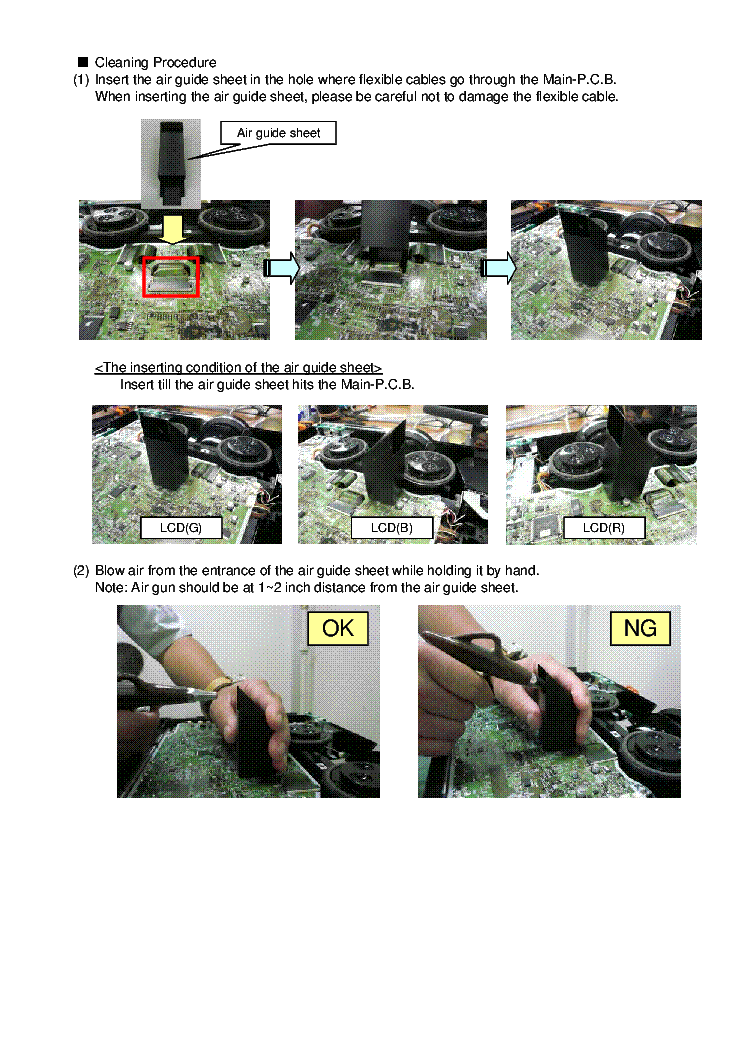 ■ Cleaning Procedure

(1) Insert the air guide sheet in the hole where flexible cables go through the Main-P.C.B. When inserting the air guide sheet, please be careful not to damage the flexible cable.

Air guide sheet

<The inserting condition of the air guide sheet>
Insert till the air guide sheet hits the Main-P.C.B.

LCD(G)

LCD(B)

LCD(R)

(2) Blow air from the entrance of the air guide sheet while holding it by hand. Note: Air gun should be at 1~2 inch distance from the air guide sheet.

OK

NG