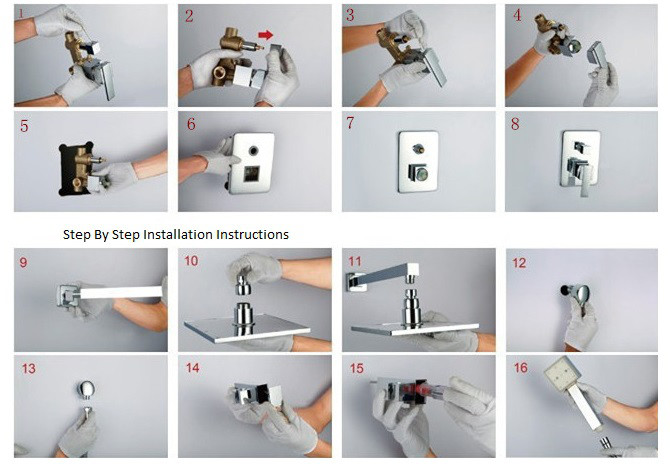 1

2

3

4

5

6

7

8

Step By Step Installation Instructions

9

10

11

12

13

14

15

16