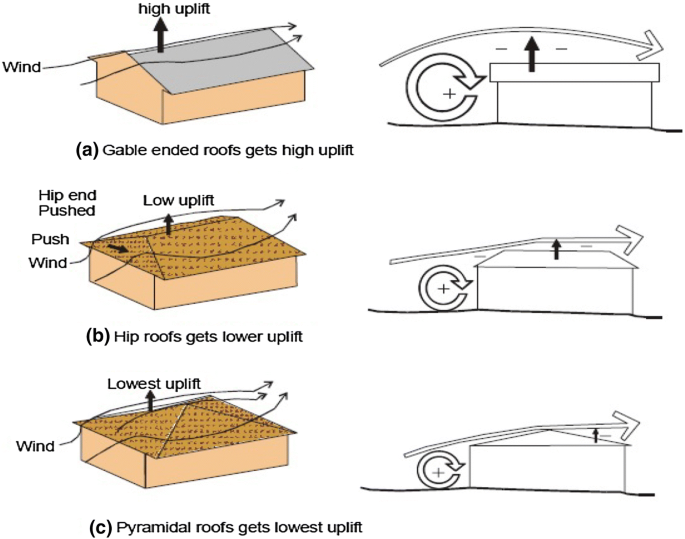 high uplift

Wind

− −

+

(a) Gable ended roofs gets high uplift

Hip end Pushed

Low uplift

Push

Wind

− −

+

(b) Hip roofs gets lower uplift

Lowest uplift

Wind

−

+

(c) Pyramidal roofs gets lowest uplift