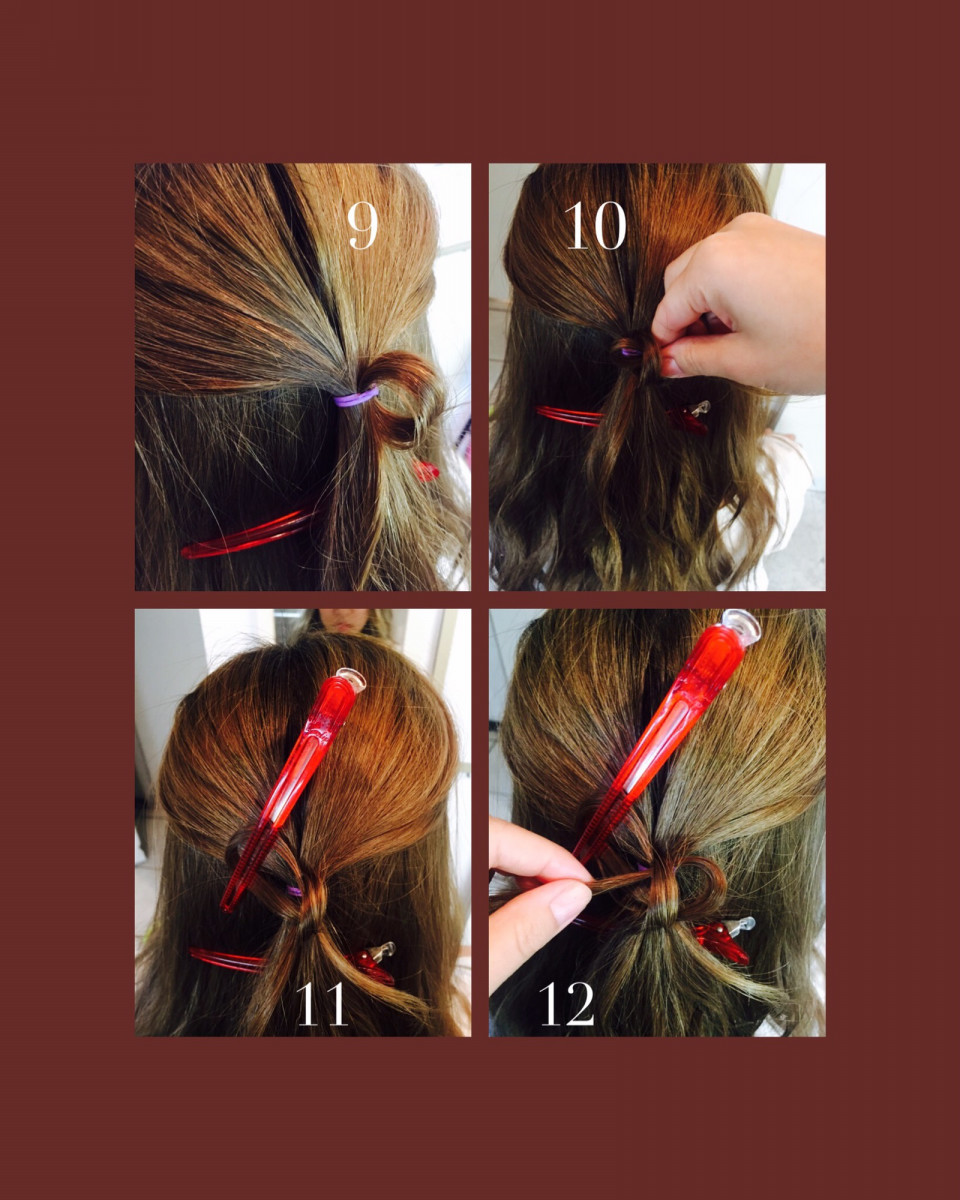 9

10

11

12