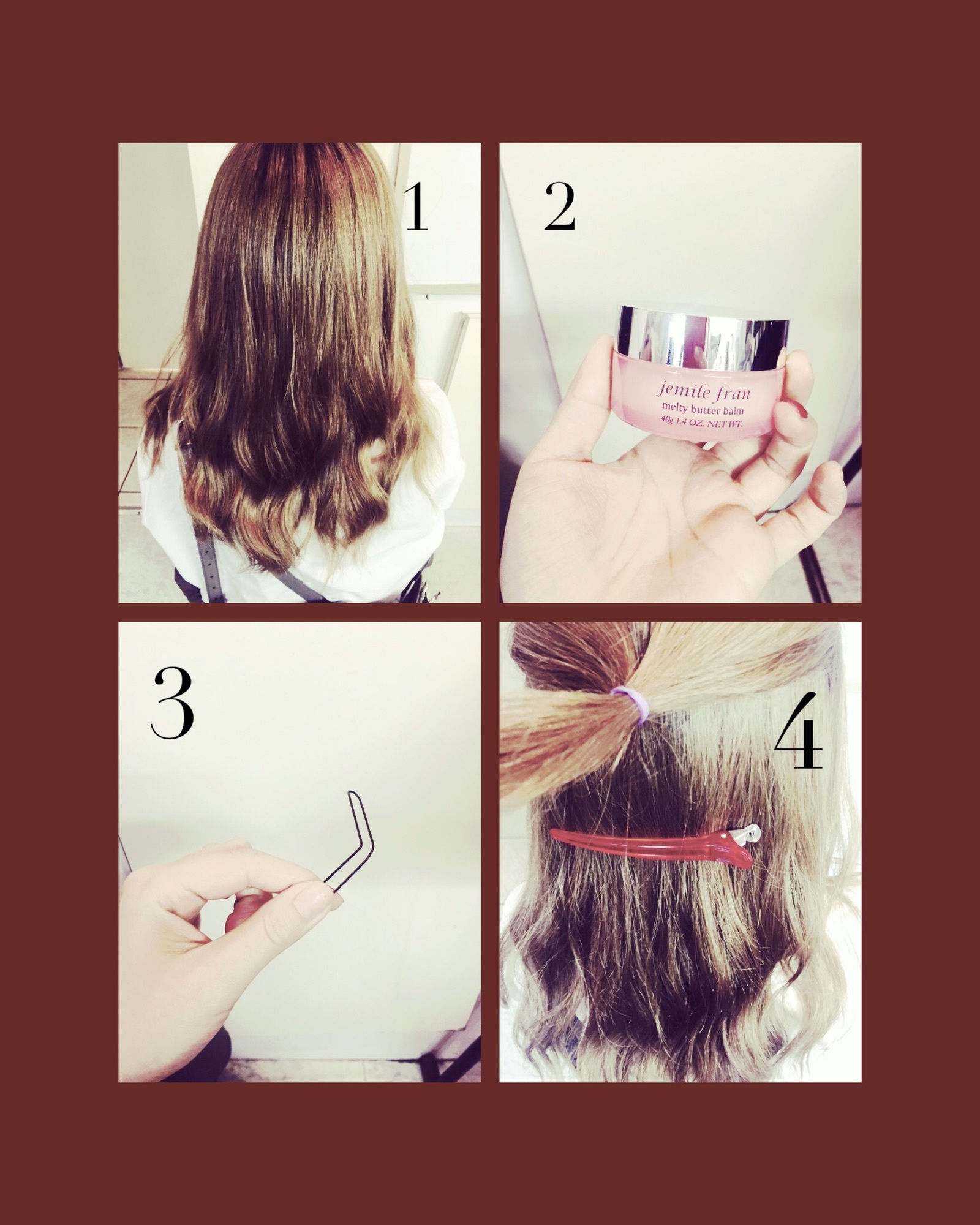 1

2

jemile fran
melty butter balm
40g 1.4 OZ. NET WT.

3

4