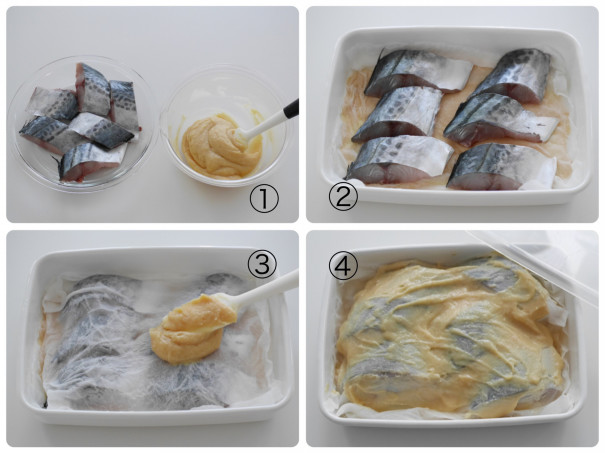 ①

②

③

④