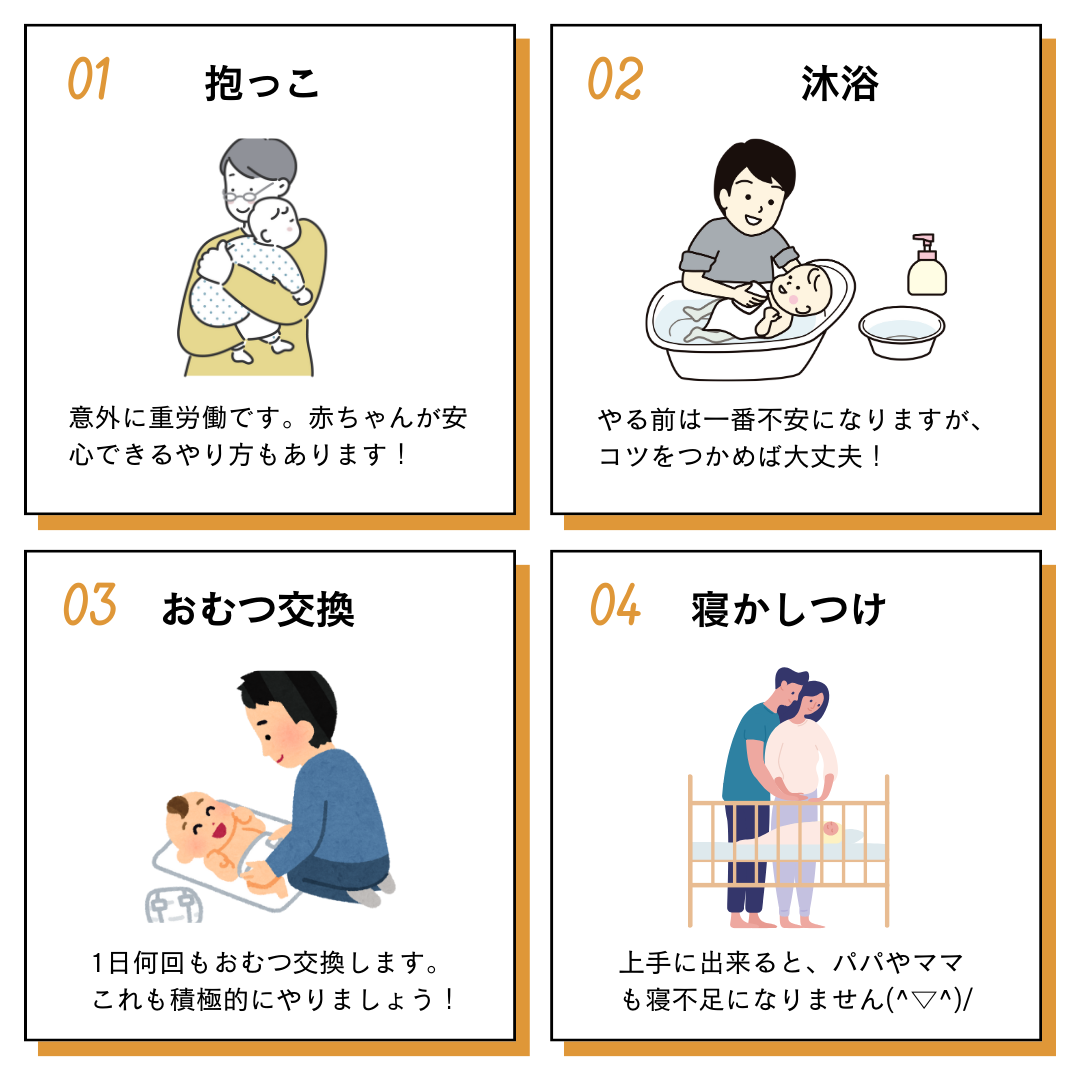 01 抱っこ

意外に重労働です。赤ちゃんが安心できるやり方もあります！

02 沐浴

やる前は一番不安になりますが、コツをつかめば大丈夫！

03 おむつ交換

1日何回もおむつ交換します。これも積極的にやりましょう！

04 寝かしつけ

上手に出来ると、パパやママも寝不足になりません(^▽^)/