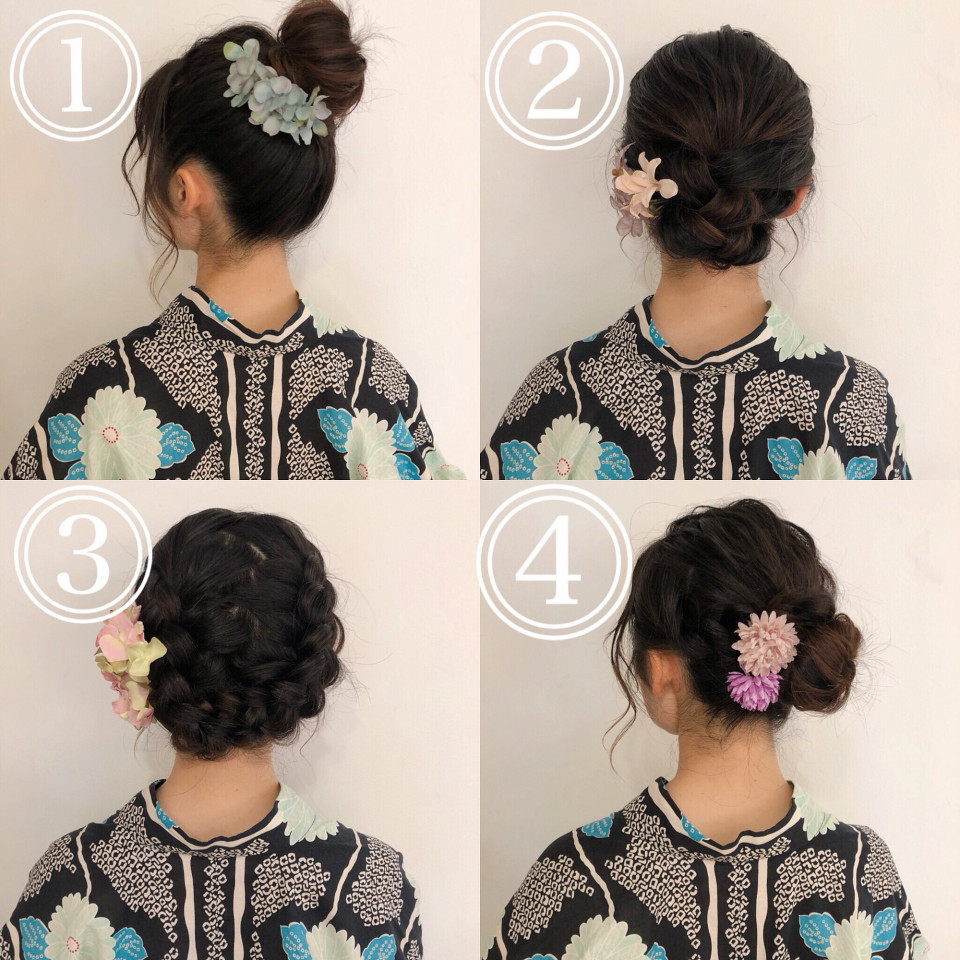 ①
②
③
④