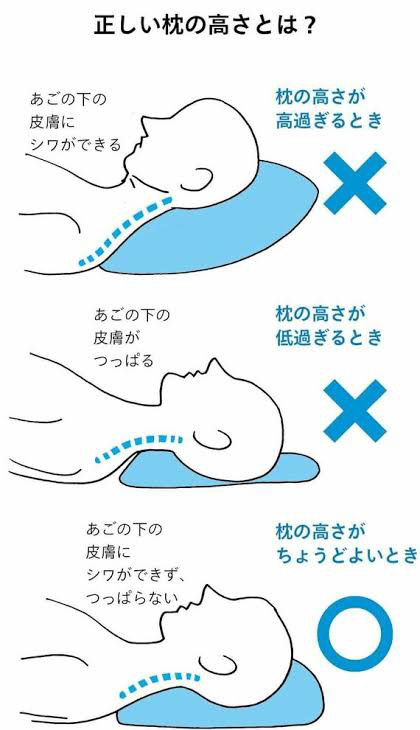 正しい枕の高さとは？

あごの下の
皮膚に
シワができる

枕の高さが
高過ぎるとき

あごの下の
皮膚が
つっぱる

枕の高さが
低過ぎるとき

あごの下の
皮膚に
シワができず、
つっぱらない

枕の高さが
ちょうどよいとき