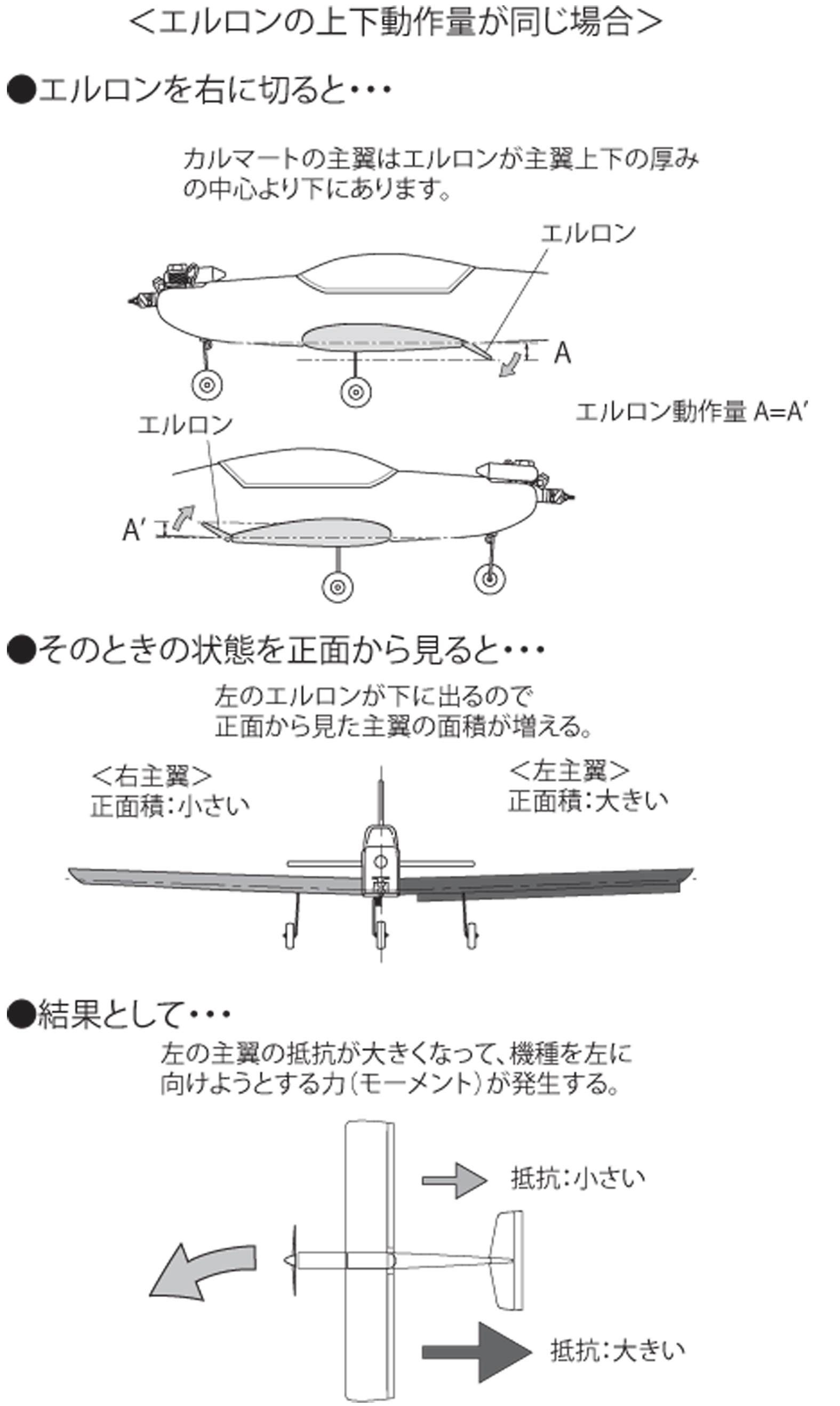 <エルロンの上下動作量が同じ場合>

●エルロンを右に切ると・・・

カルマートの主翼はエルロンが主翼上下の厚みの中心より下にあります。

エルロン

A

エルロン動作量 A=A′

エルロン

A′

●そのときの状態を正面から見ると・・・

左のエルロンが下に出るので正面から見た主翼の面積が増える。

<右主翼>
正面積:小さい

<左主翼>
正面積:大きい

●結果として・・・

左の主翼の抵抗が大きくなって、機種を左に向けようとする力(モーメント)が発生する。

抵抗:小さい

抵抗:大きい