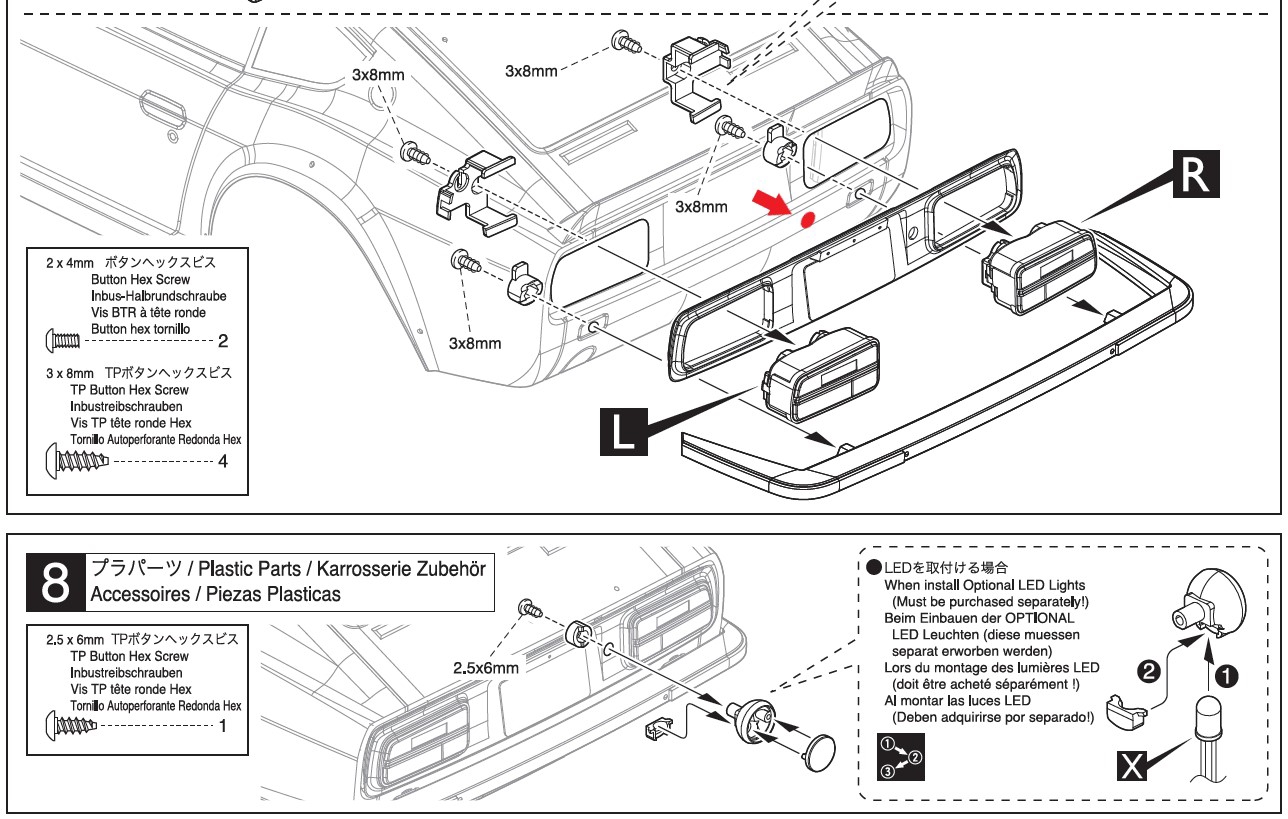 3x8mm

3x8mm

3x8mm

3x8mm

R

L

2 x 4mm ボタンヘックスビス
Button Hex Screw
Inbus-Halbrundschraube
Vis BTR à tête ronde
Button hex tornillo
2

3 x 8mm TPボタンヘックスビス
TP Button Hex Screw
Inbustreibschrauben
Vis TP tête ronde Hex
Tornillo Autoperforante Redonda Hex
4

8 プラパーツ / Plastic Parts / Karrosserie Zubehör
Accessoires / Piezas Plasticas

2.5 x 6mm TPボタンヘックスビス
TP Button Hex Screw
Inbustreibschrauben
Vis TP tête ronde Hex
Tornillo Autoperforante Redonda Hex
1

2.5x6mm

●LEDを取付ける場合
When install Optional LED Lights
(Must be purchased separately!)
Beim Einbauen der OPTIONAL
LED Leuchten (diese muessen
separat erworben werden)
Lors du montage des lumières LED
(doit être acheté séparément !)
Al montar las luces LED
(Deben adquirirse por separado!)

①
②
③

❷
❶

X