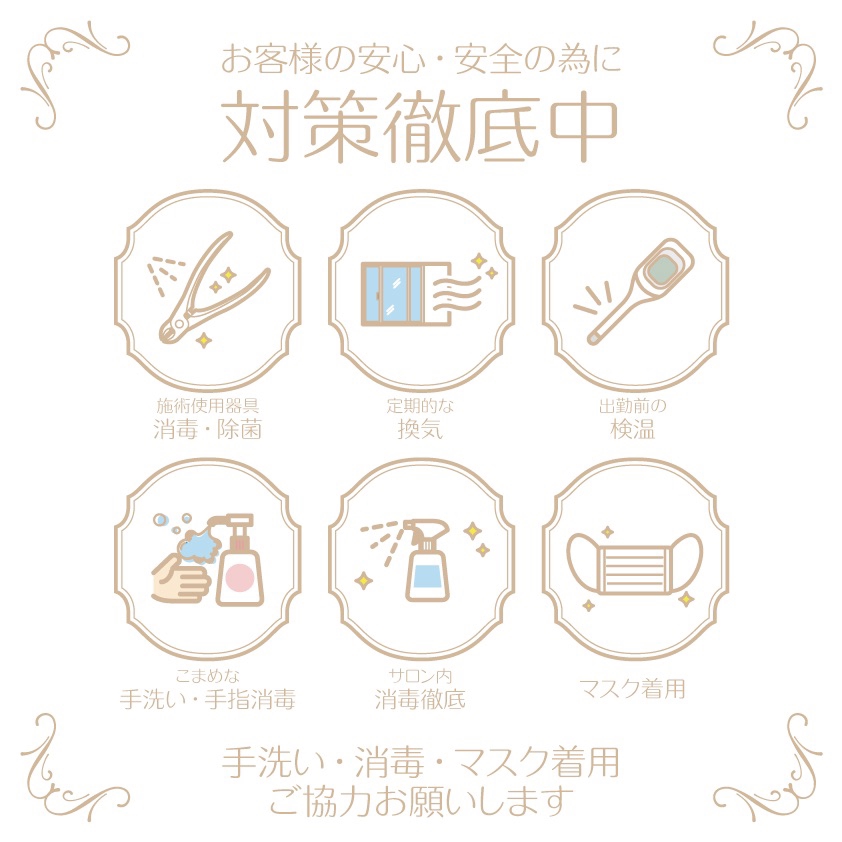 お客様の安心・安全の為に
対策徹底中

施術使用器具
消毒・除菌

定期的な
換気

出勤前の
検温

こまめな
手洗い・手指消毒

サロン内
消毒徹底

マスク着用

手洗い・消毒・マスク着用
ご協力お願いします