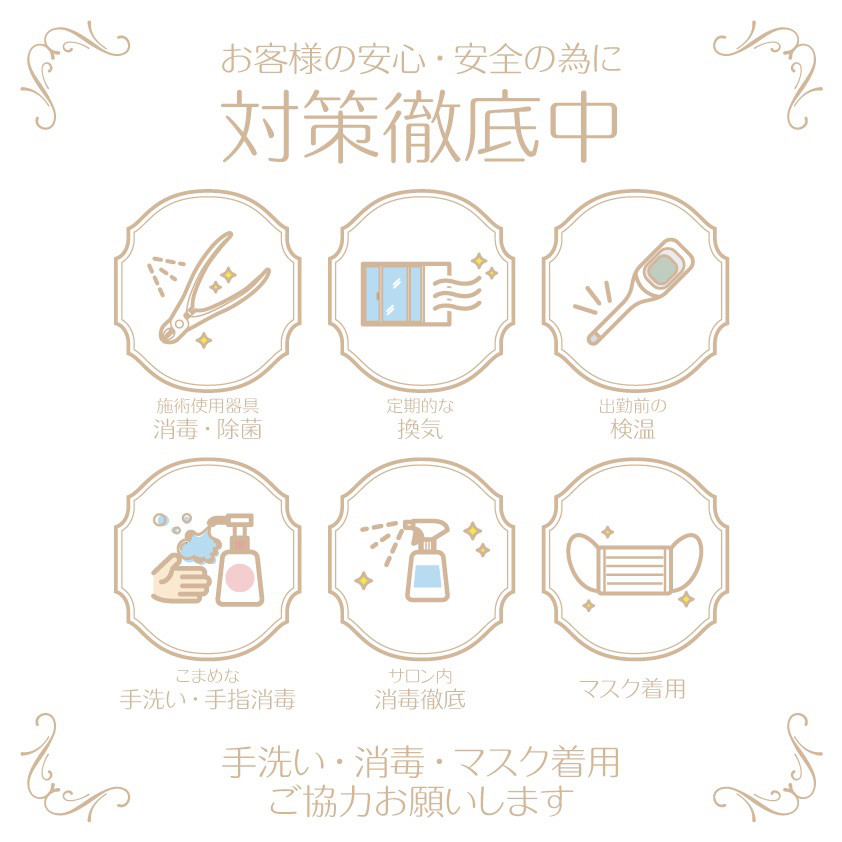 お客様の安心・安全の為に
対策徹底中

施術使用器具
消毒・除菌

定期的な
換気

出勤前の
検温

こまめな
手洗い・手指消毒

サロン内
消毒徹底

マスク着用

手洗い・消毒・マスク着用
ご協力お願いします