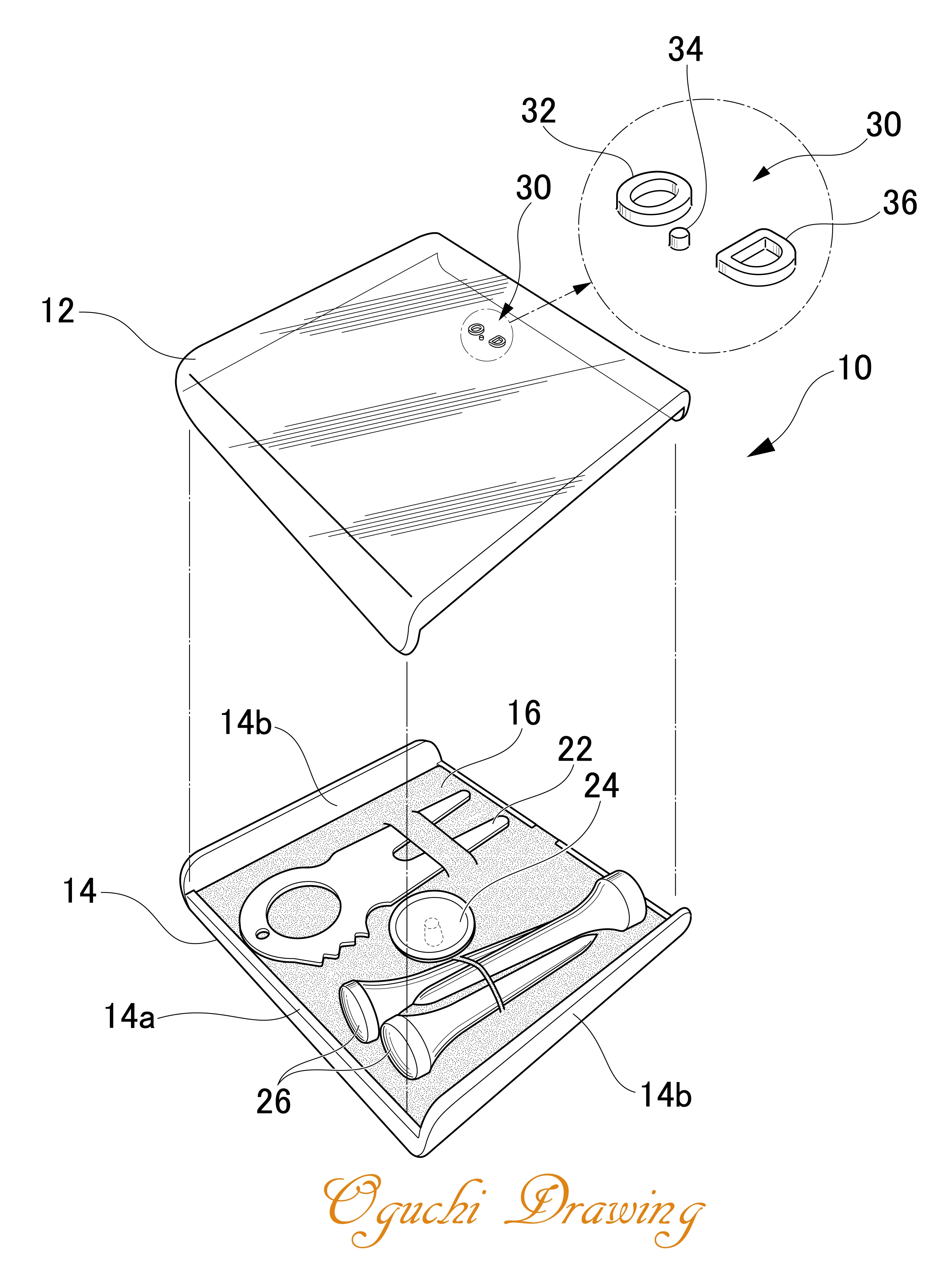 34
32
30
30
36
12
10
14b
16
22
24
14
14a
26
14b
Oguchi Drawing