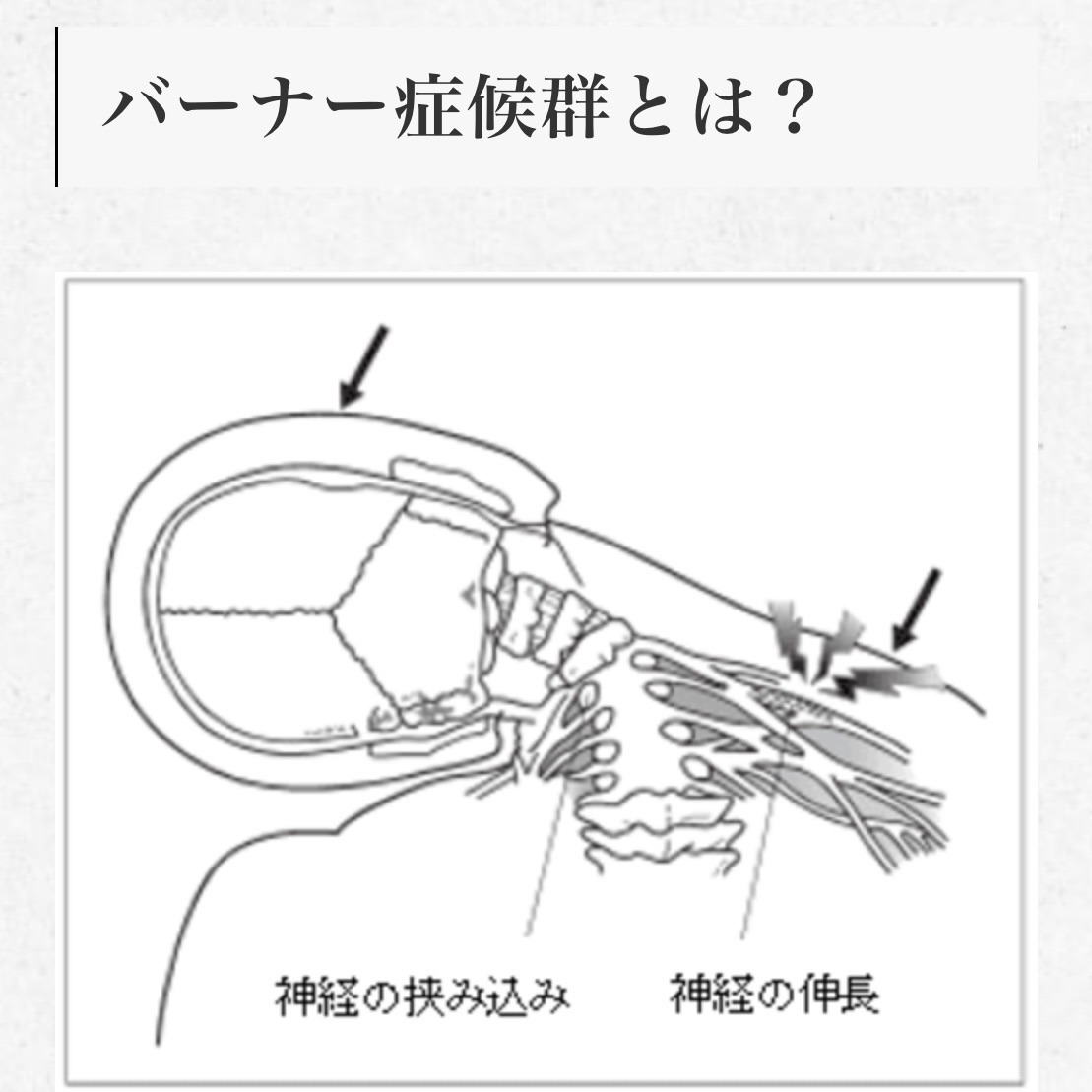 バーナー症候群とは？

神経の挟み込み

神経の伸長