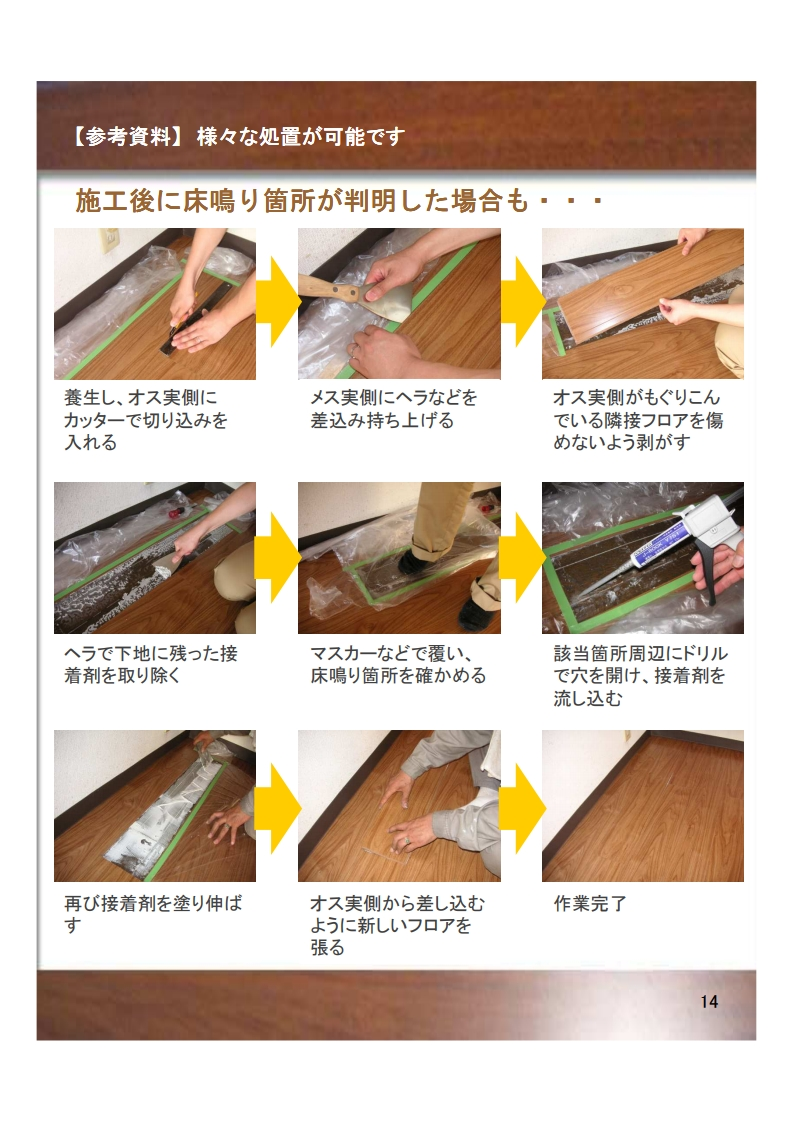 【参考資料】 様々な処置が可能です

施工後に床鳴り箇所が判明した場合も・・・

養生し、オス実側にカッターで切り込みを入れる

メス実側にヘラなどを差込み持ち上げる

オス実側がもぐりこんでいる隣接フロアを傷めないよう剥がす

ヘラで下地に残った接着剤を取り除く

マスカーなどで覆い、床鳴り箇所を確かめる

該当箇所周辺にドリルで穴を開け、接着剤を流し込む

再び接着剤を塗り伸ばす

オス実側から差し込むように新しいフロアを張る

作業完了

14