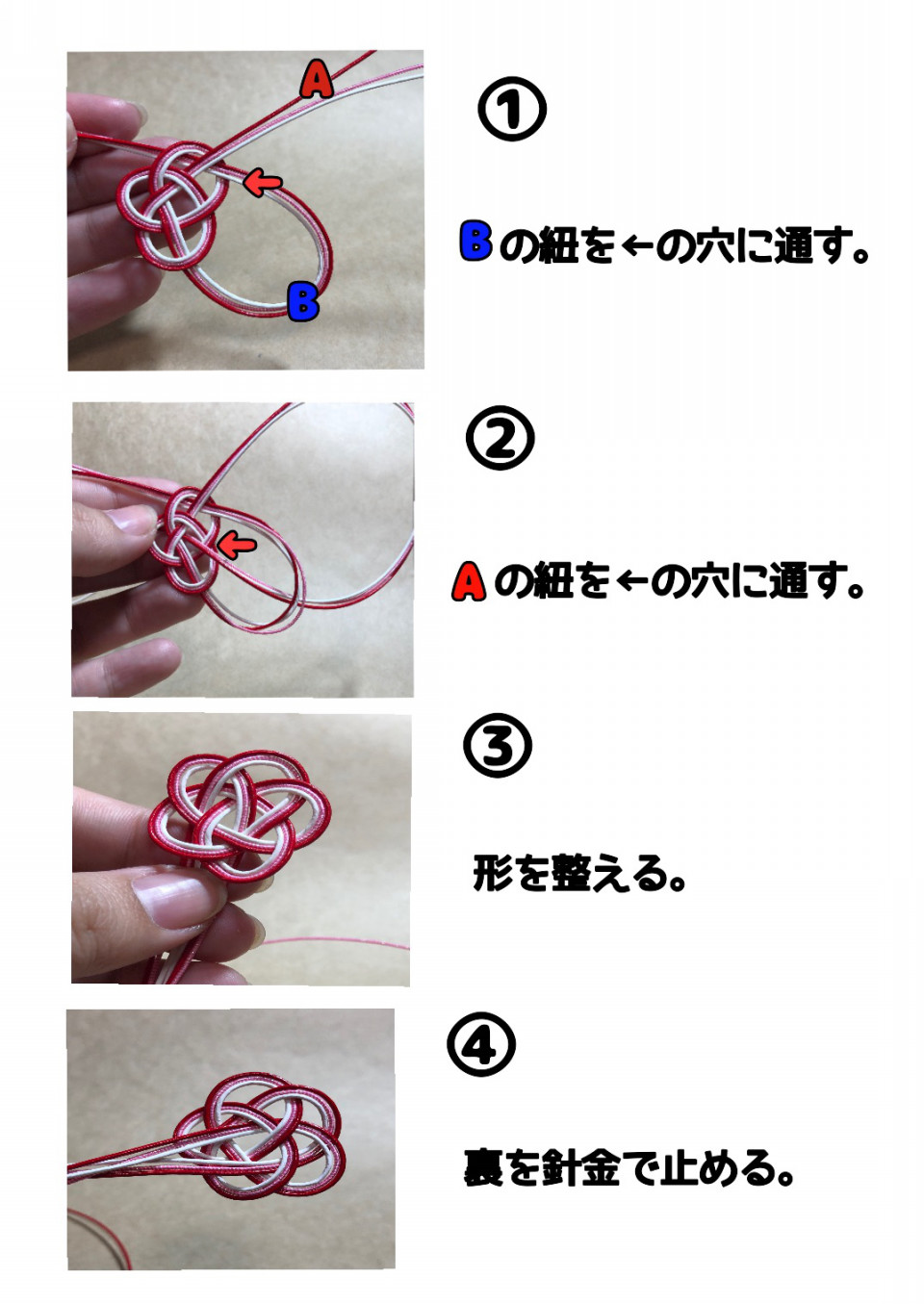 A

B

①

Bの紐を←の穴に通す。

②

Aの紐を←の穴に通す。

③

形を整える。

④

裏を針金で止める。