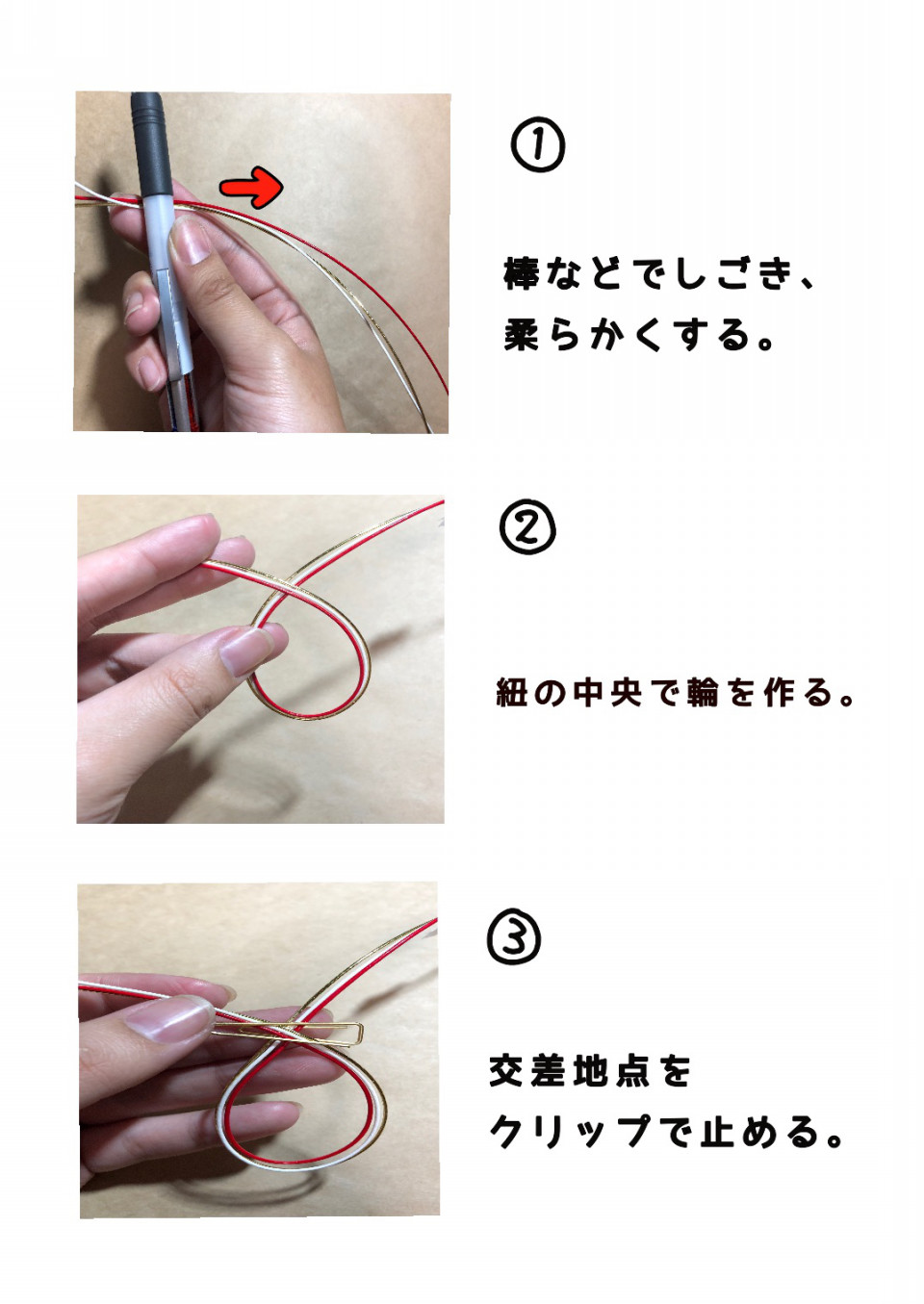 ①

棒などでしごき、
柔らかくする。

②

紐の中央で輪を作る。

③

交差地点を
クリップで止める。