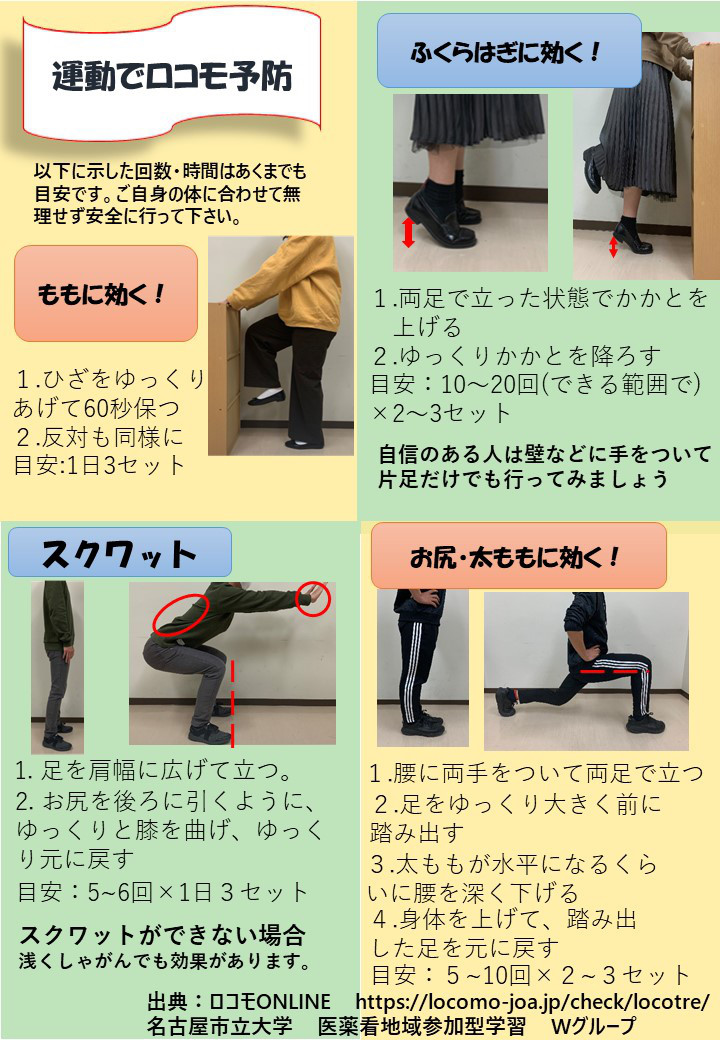 運動でロコモ予防

以下に示した回数・時間はあくまでも目安です。ご自身の体に合わせて無理せず安全に行って下さい。

ももに効く！

１.ひざをゆっくりあげて60秒保つ
２.反対も同様に
目安:1日3セット

ふくらはぎに効く！

１.両足で立った状態でかかとを上げる
２.ゆっくりかかとを降ろす
目安：10～20回(できる範囲で)×2～3セット

自信のある人は壁などに手をついて片足だけでも行ってみましょう

スクワット

1. 足を肩幅に広げて立つ。
2. お尻を後ろに引くように、ゆっくりと膝を曲げ、ゆっくり元に戻す
目安：5~6回×1日３セット

スクワットができない場合
浅くしゃがんでも効果があります。

お尻・太ももに効く！

１.腰に両手をついて両足で立つ
２.足をゆっくり大きく前に踏み出す
３.太ももが水平になるくらいに腰を深く下げる
４.身体を上げて、踏み出した足を元に戻す
目安：５~10回×２～３セット

出典：ロコモONLINE　https://locomo-joa.jp/check/locotre/
名古屋市立大学　医薬看地域参加型学習　Wグループ