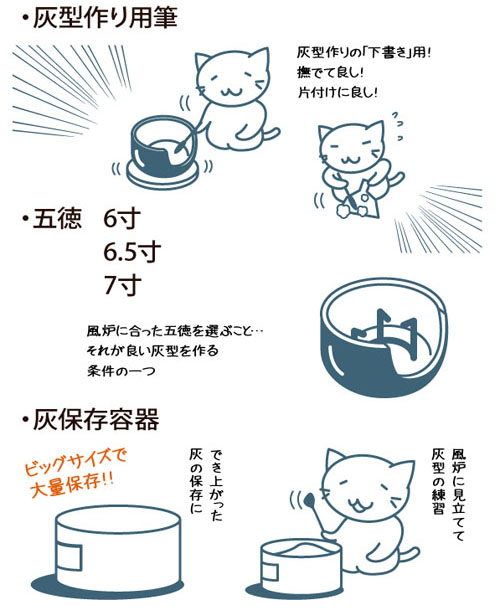 ・灰型作り用筆

灰型作りの「下書き」用！
撫でて良し！
片付けに良し！

・五徳　6寸
6.5寸
7寸

風炉に合った五徳を選ぶこと…
それが良い灰型を作る
条件の一つ

・灰保存容器

ビッグサイズで
大量保存!!

でき上がった
灰の保存に

風炉に見立てて
灰型の練習