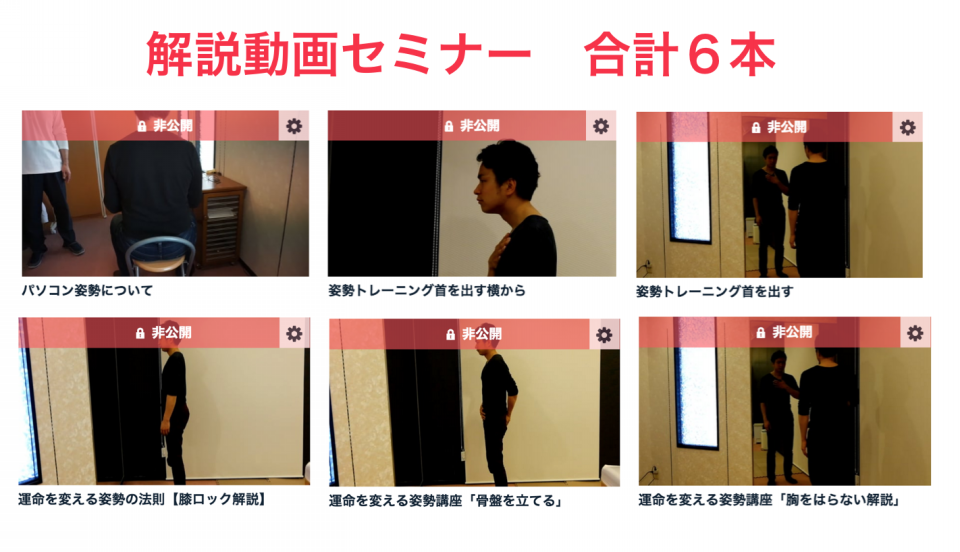 解説動画セミナー　合計６本

非公開

パソコン姿勢について

非公開

姿勢トレーニング首を出す横から

非公開

姿勢トレーニング首を出す

非公開

運命を変える姿勢の法則【膝ロック解説】

非公開

運命を変える姿勢講座「骨盤を立てる」

非公開

運命を変える姿勢講座「胸をはらない解説」