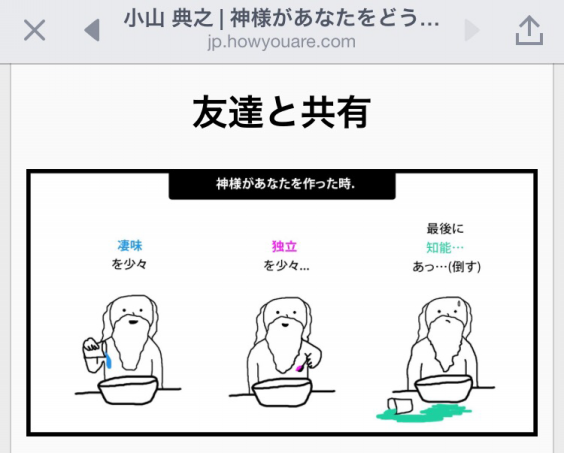 小山 典之 | 神様があなたをどう...
jp.howyouare.com

友達と共有

神様があなたを作った時.

凄味
を少々

独立
を少々...

最後に
知能…
あっ…(倒す)