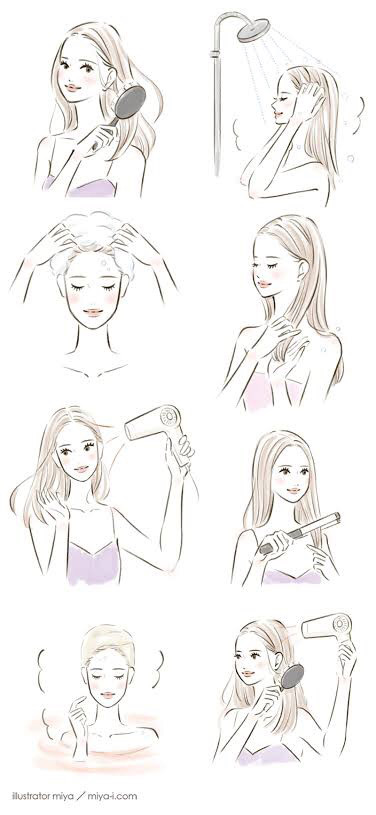 illustrator miya / miya-i.com