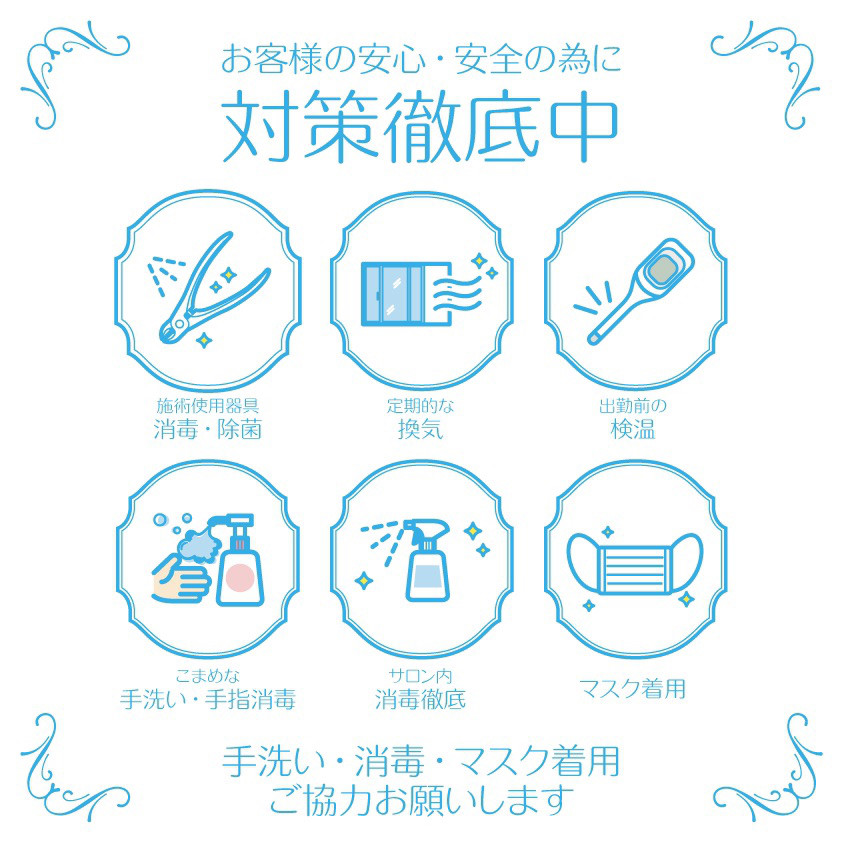 お客様の安心・安全の為に
対策徹底中

施術使用器具
消毒・除菌

定期的な
換気

出勤前の
検温

こまめな
手洗い・手指消毒

サロン内
消毒徹底

マスク着用

手洗い・消毒・マスク着用
ご協力お願いします