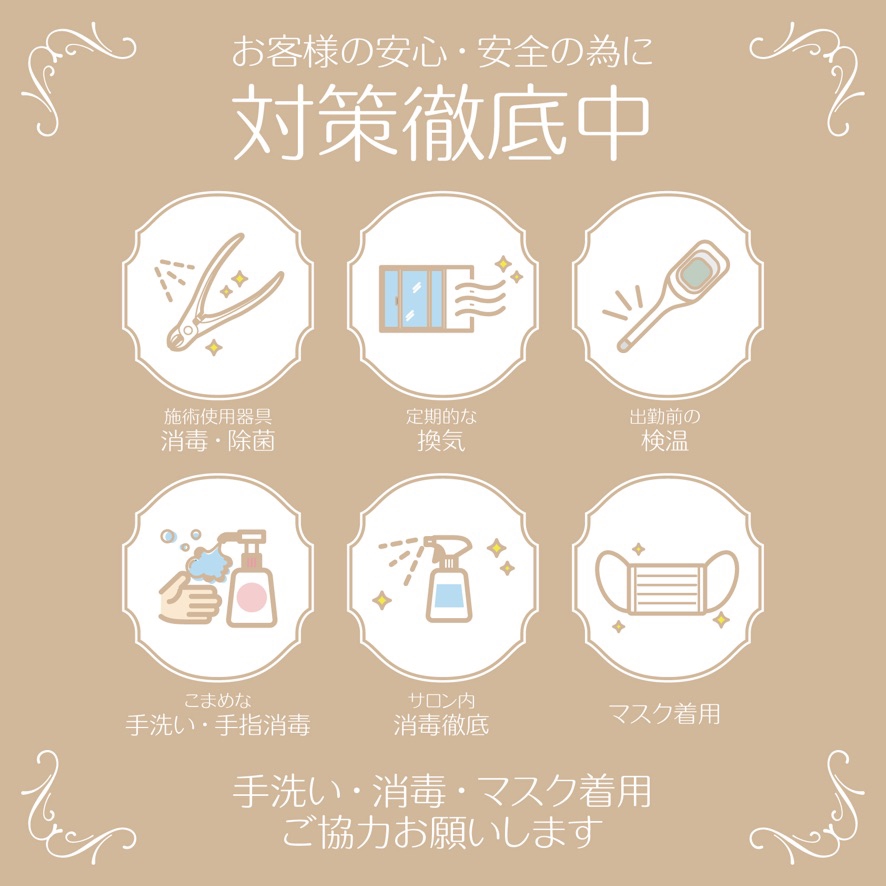 お客様の安心・安全の為に
対策徹底中

施術使用器具
消毒・除菌

定期的な
換気

出勤前の
検温

こまめな
手洗い・手指消毒

サロン内
消毒徹底

マスク着用

手洗い・消毒・マスク着用
ご協力お願いします